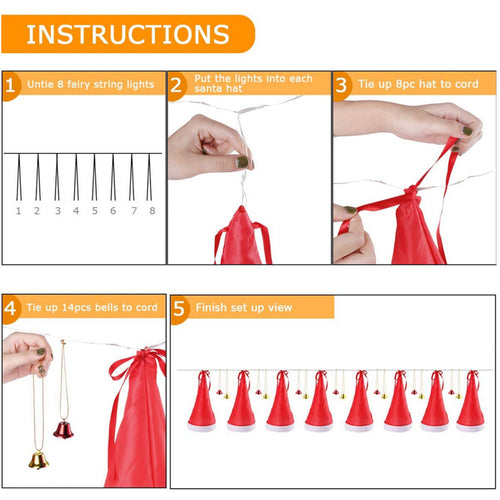 INSTRUCTIONS

1 Untie 8 fairy string lights

1 2 3 4 5 6 7 8

2 Put the lights into each santa hat

3 Tie up 8pc hat to cord

4 Tie up 14pcs bells to cord

5 Finish set up view